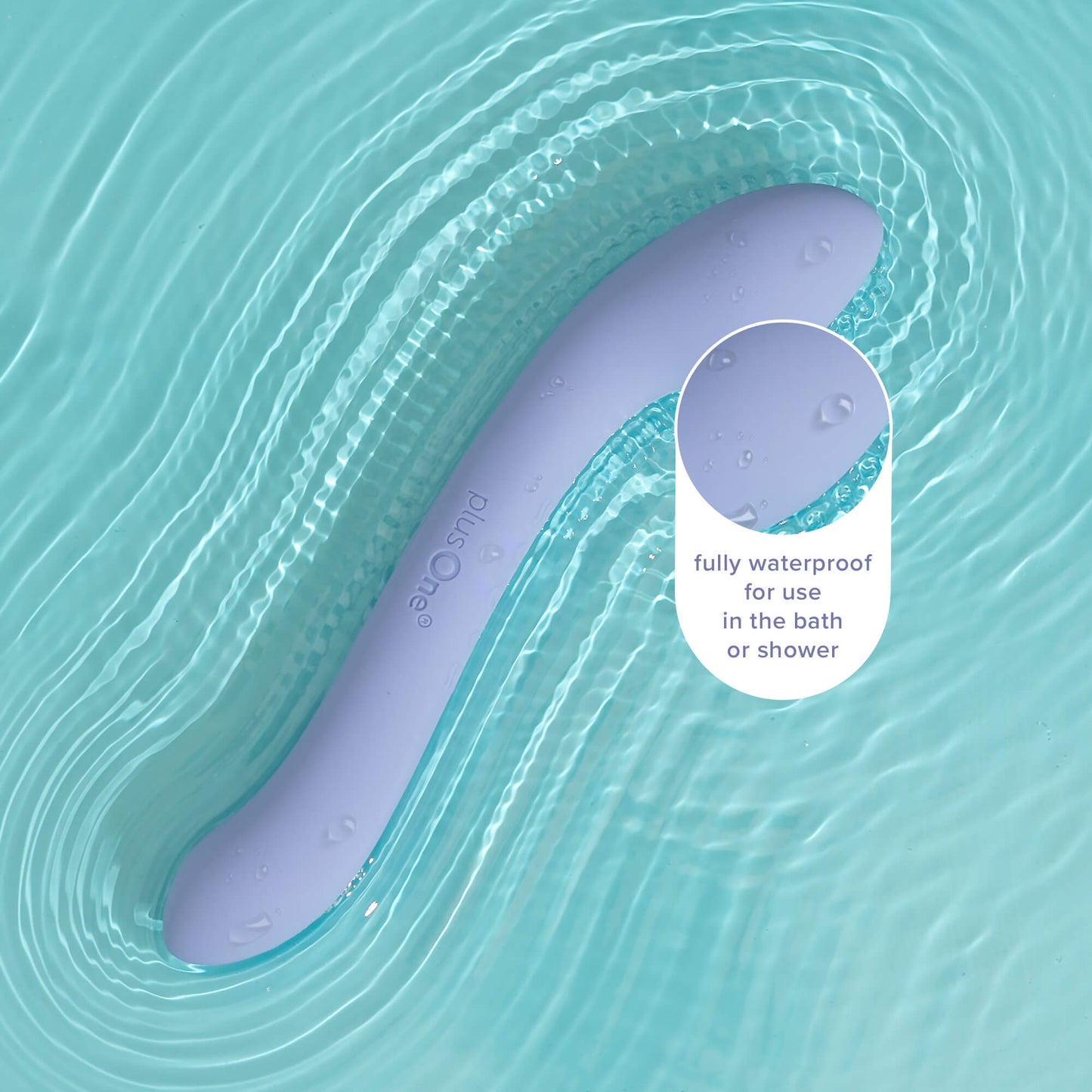 plusOne®

fully waterproof for use in the bath or shower