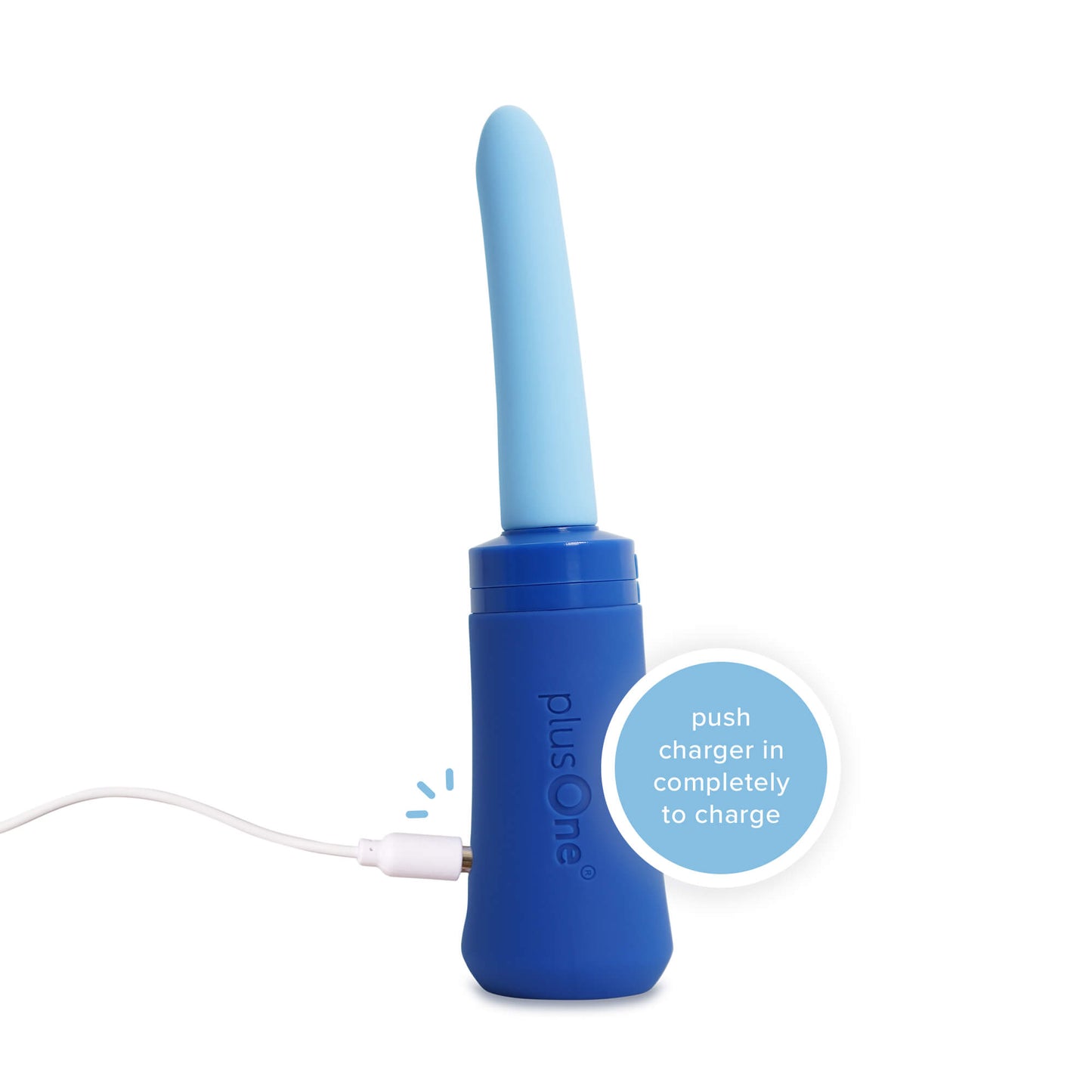 plusOne®

push charger in completely to charge