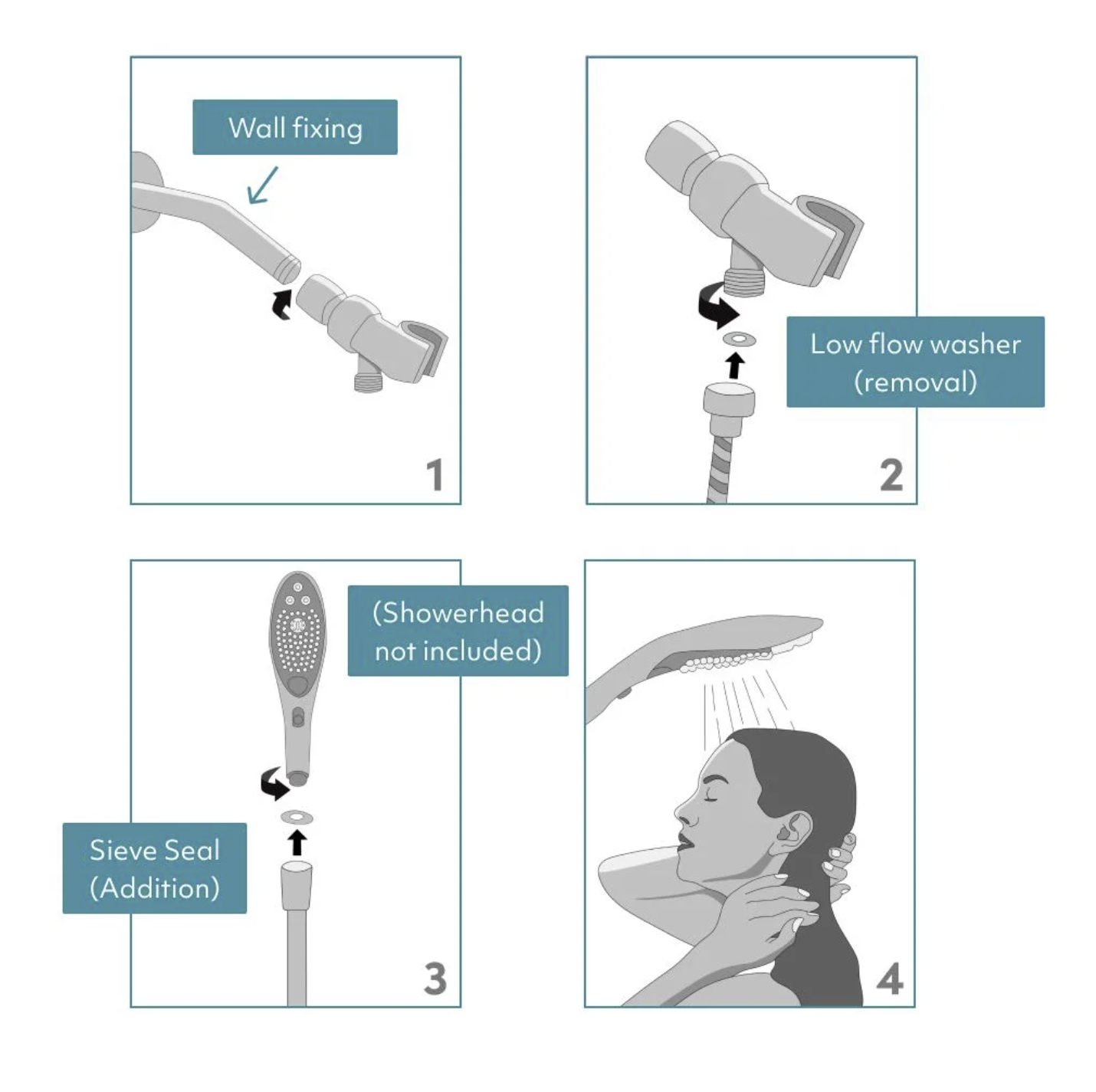 Wall fixing

1

Low flow washer (removal)

2

(Showerhead not included)

Sieve Seal (Addition)

3

4